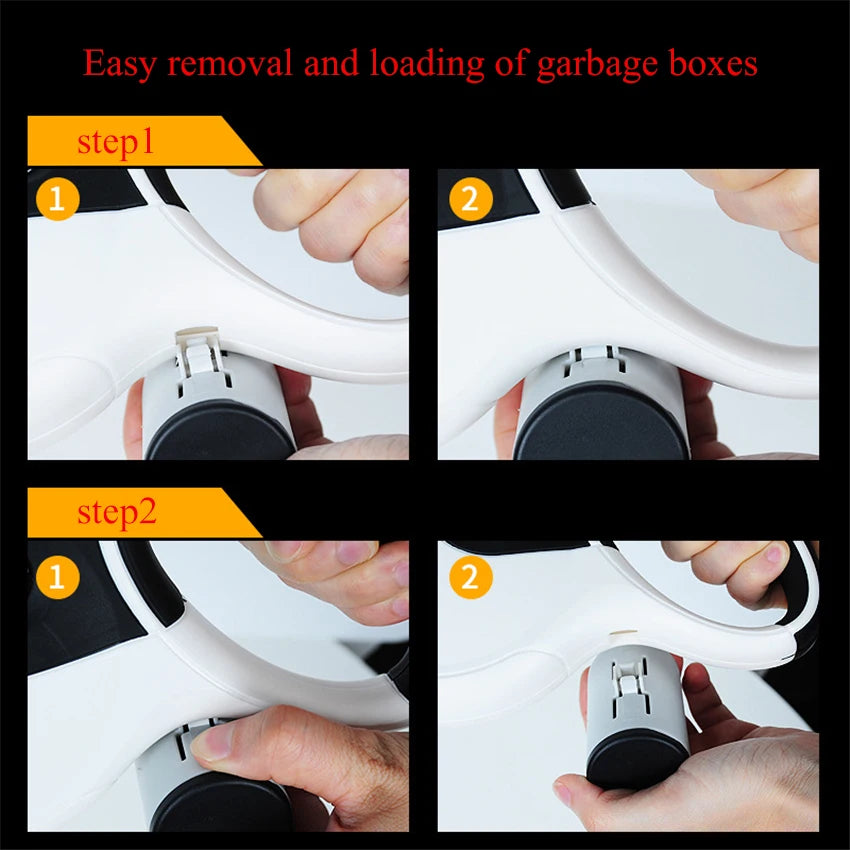 Easy removal and loading of garbage boxes

step1

1

2

step2

1

2